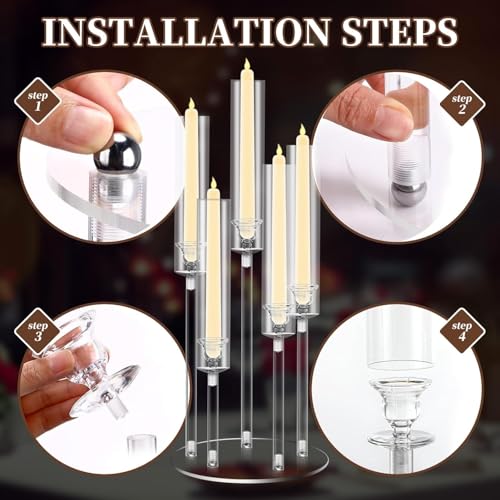 INSTALLATION STEPS

step 1

step 2

step 3

step 4