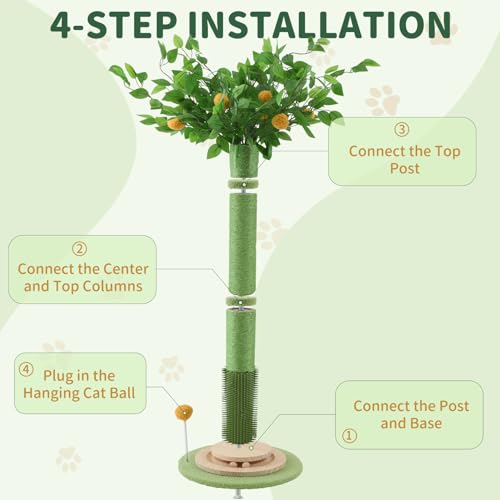 4-STEP INSTALLATION

③ Connect the Top Post

② Connect the Center and Top Columns

④ Plug in the Hanging Cat Ball

Connect the Post and Base ①