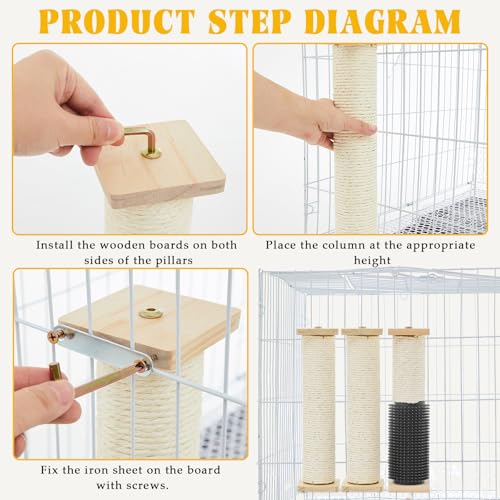 PRODUCT STEP DIAGRAM

Install the wooden boards on both sides of the pillars

Place the column at the appropriate height

Fix the iron sheet on the board with screws.