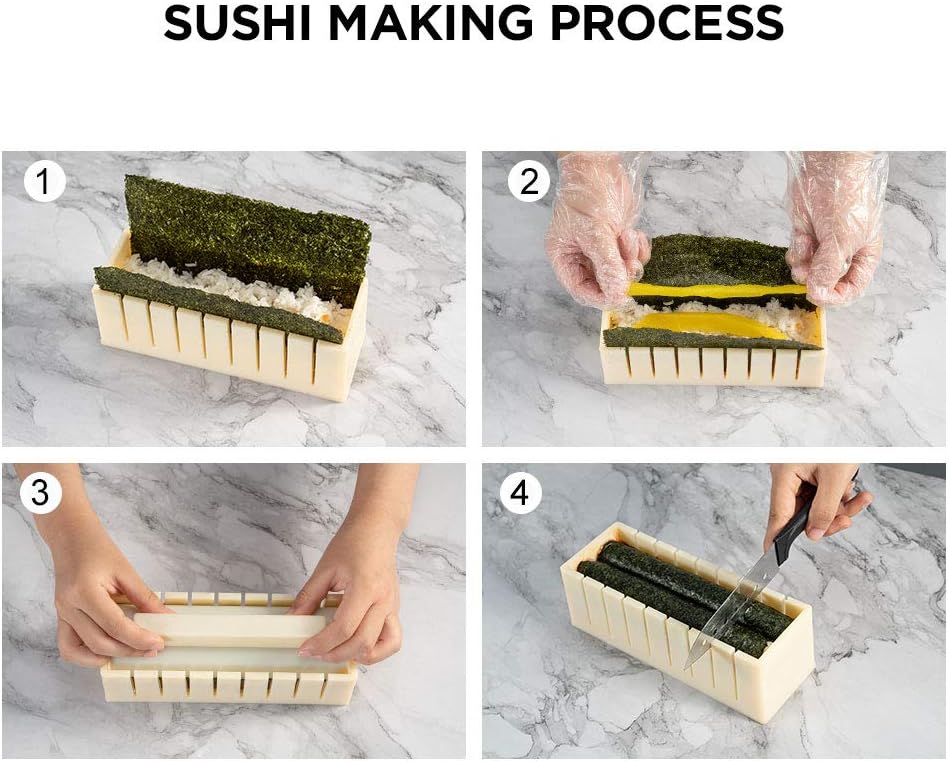 SUSHI MAKING PROCESS

1

2

3

4